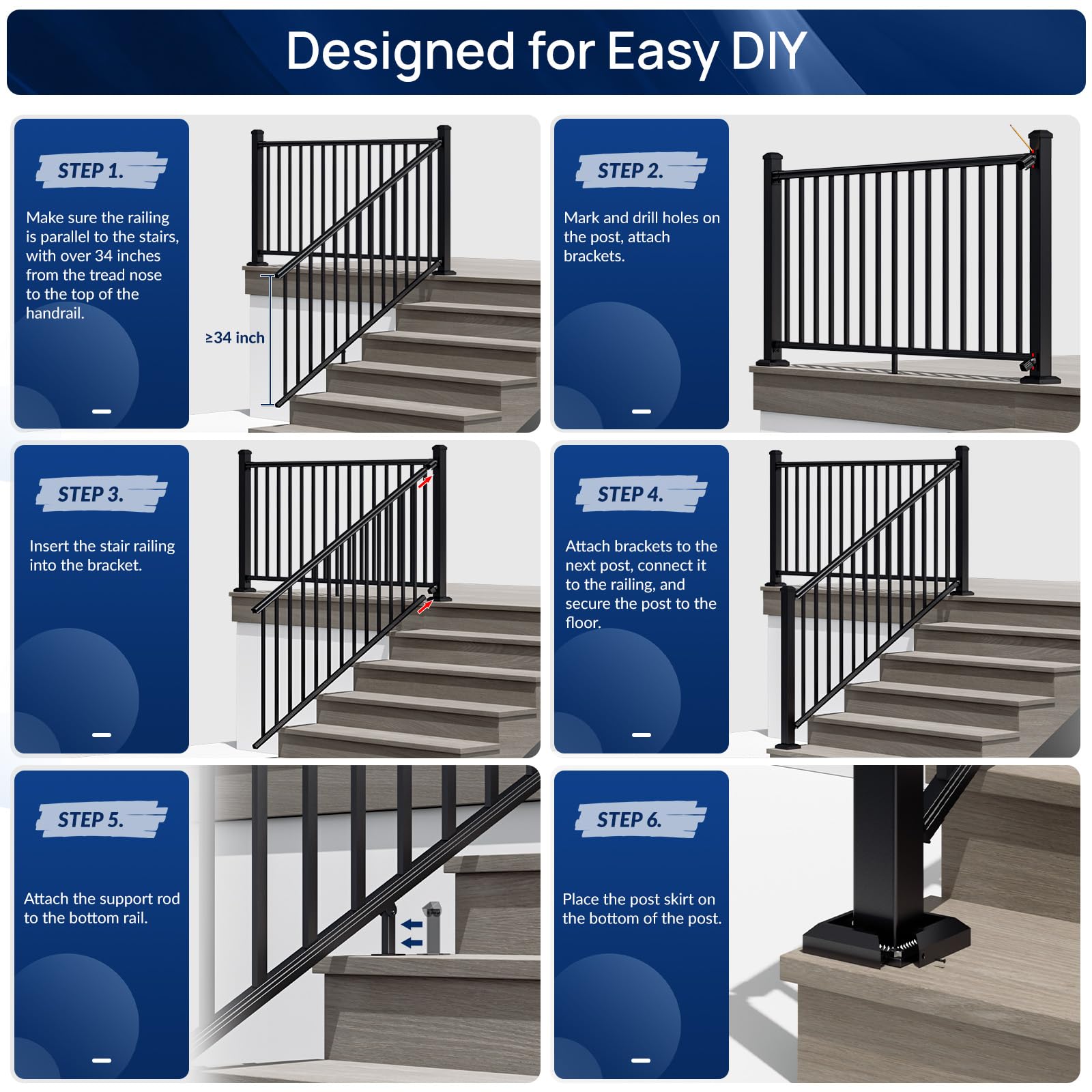 Designed for Easy DIY

STEP 1.

Make sure the railing is parallel to the stairs, with over 34 inches from the tread nose to the top of the handrail.

≥34 inch

STEP 2.

Mark and drill holes on the post, attach brackets.

STEP 3.

Insert the stair railing into the bracket.

STEP 4.

Attach brackets to the next post, connect it to the railing, and secure the post to the floor.

STEP 5.

Attach the support rod to the bottom rail.

STEP 6.

Place the post skirt on the bottom of the post.