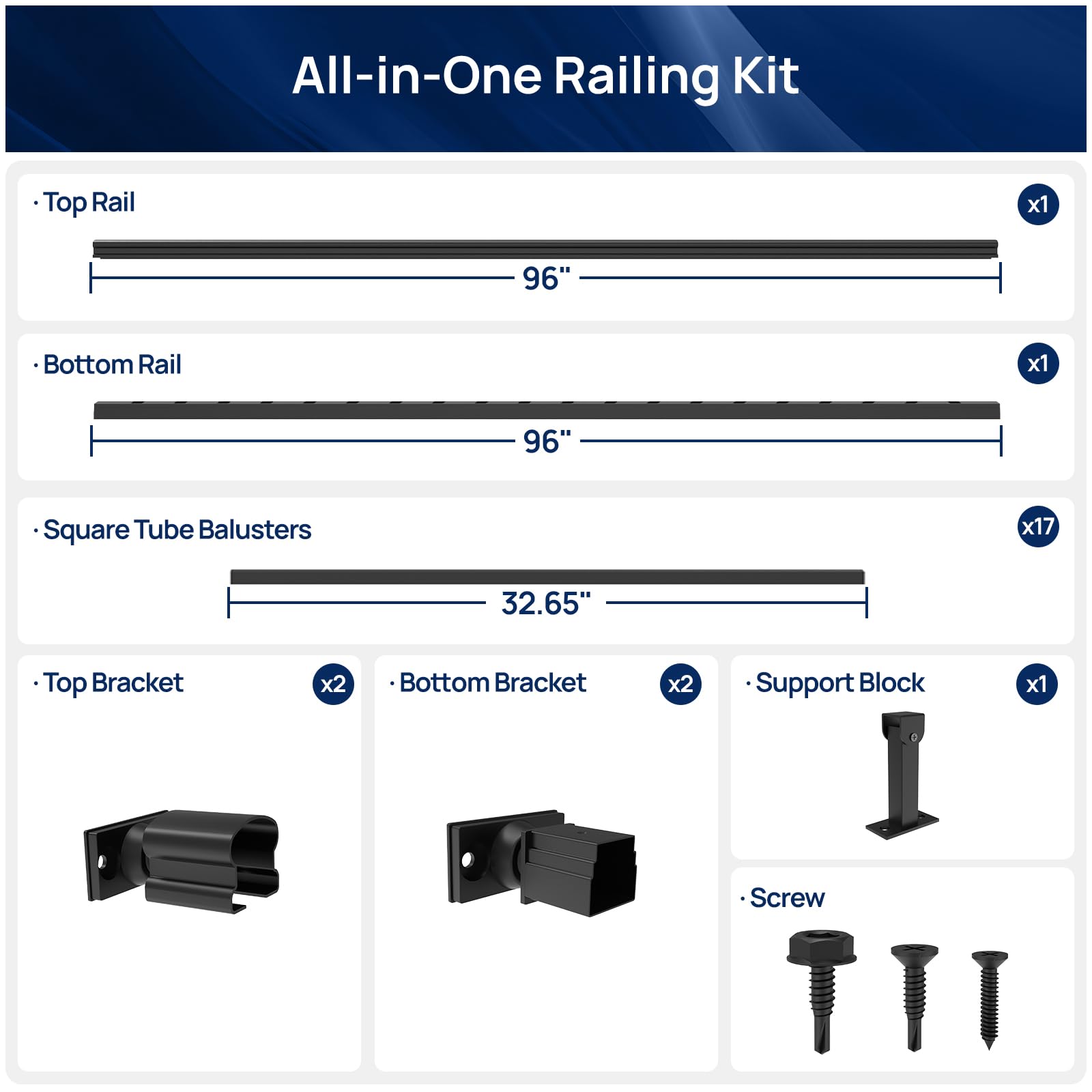 All-in-One Railing Kit

· Top Rail

x1

96"

· Bottom Rail

x1

96"

· Square Tube Balusters

x17

32.65"

· Top Bracket

x2

· Bottom Bracket

x2

· Support Block

x1

· Screw