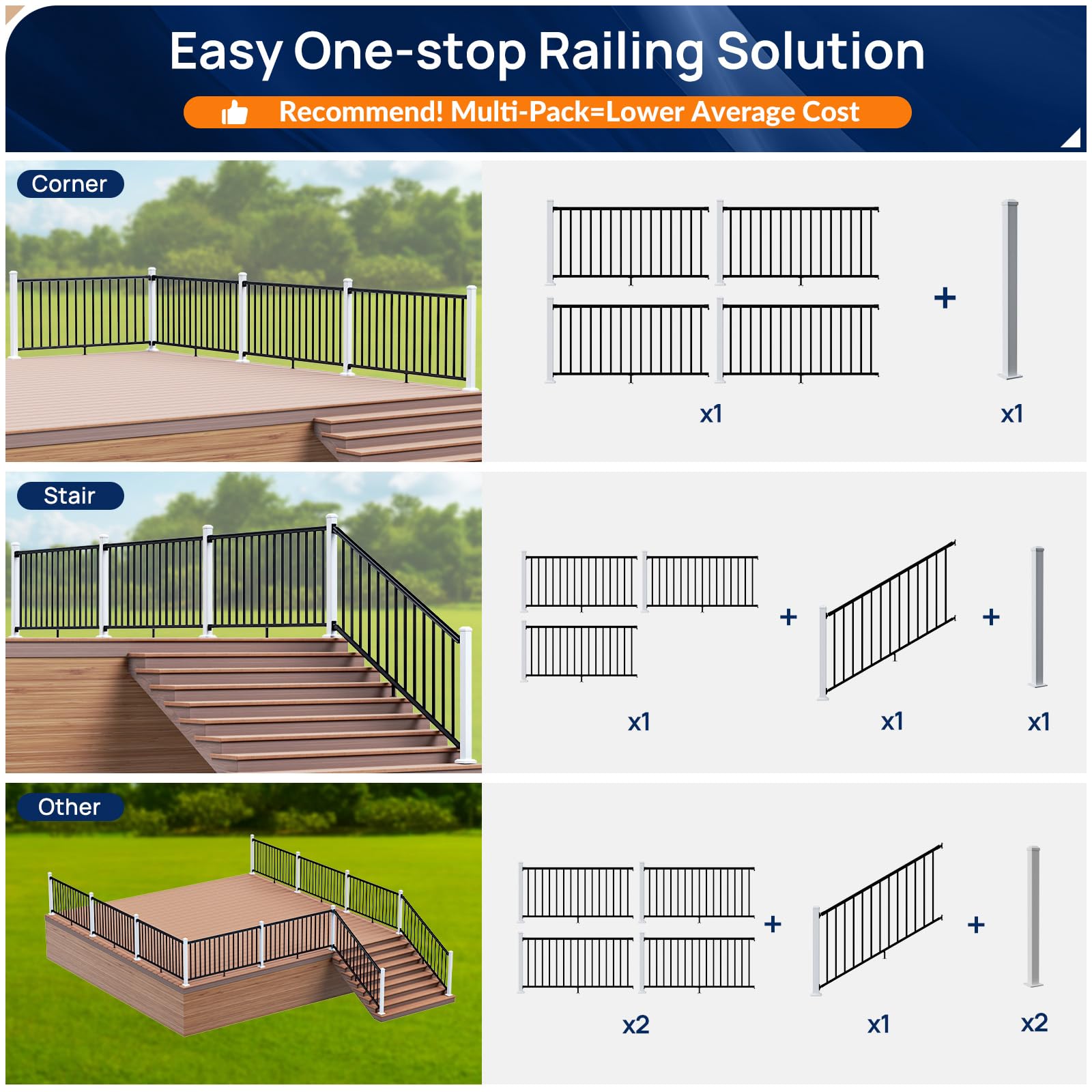 Easy One-stop Railing Solution

Recommend! Multi-Pack=Lower Average Cost

Corner

+

x1

x1

Stair

+

+

x1

x1

x1

Other

+

+

x2

x1

x2