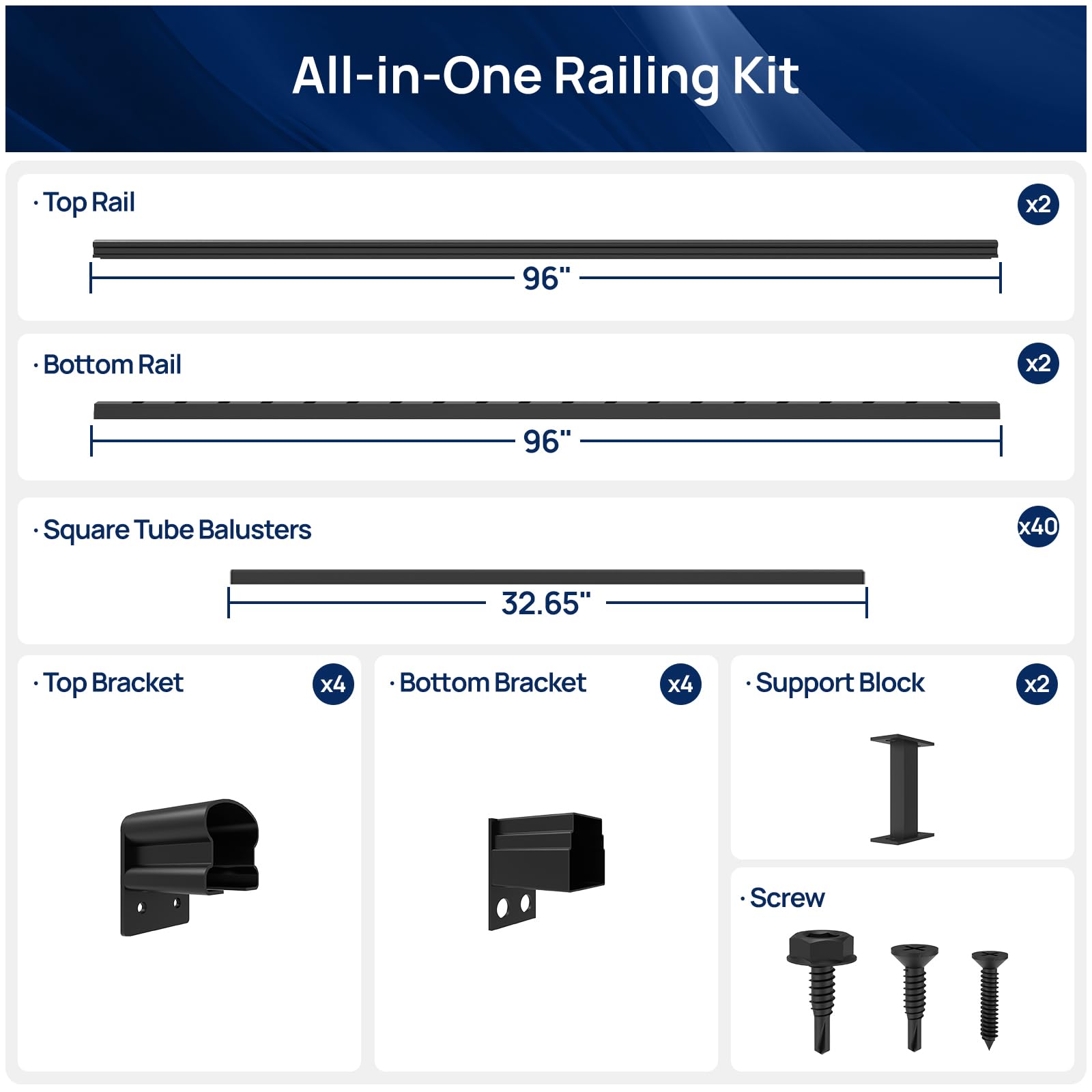 All-in-One Railing Kit

· Top Rail
x2
96"

· Bottom Rail
x2
96"

· Square Tube Balusters
x40
32.65"

· Top Bracket
x4

· Bottom Bracket
x4

· Support Block
x2

· Screw