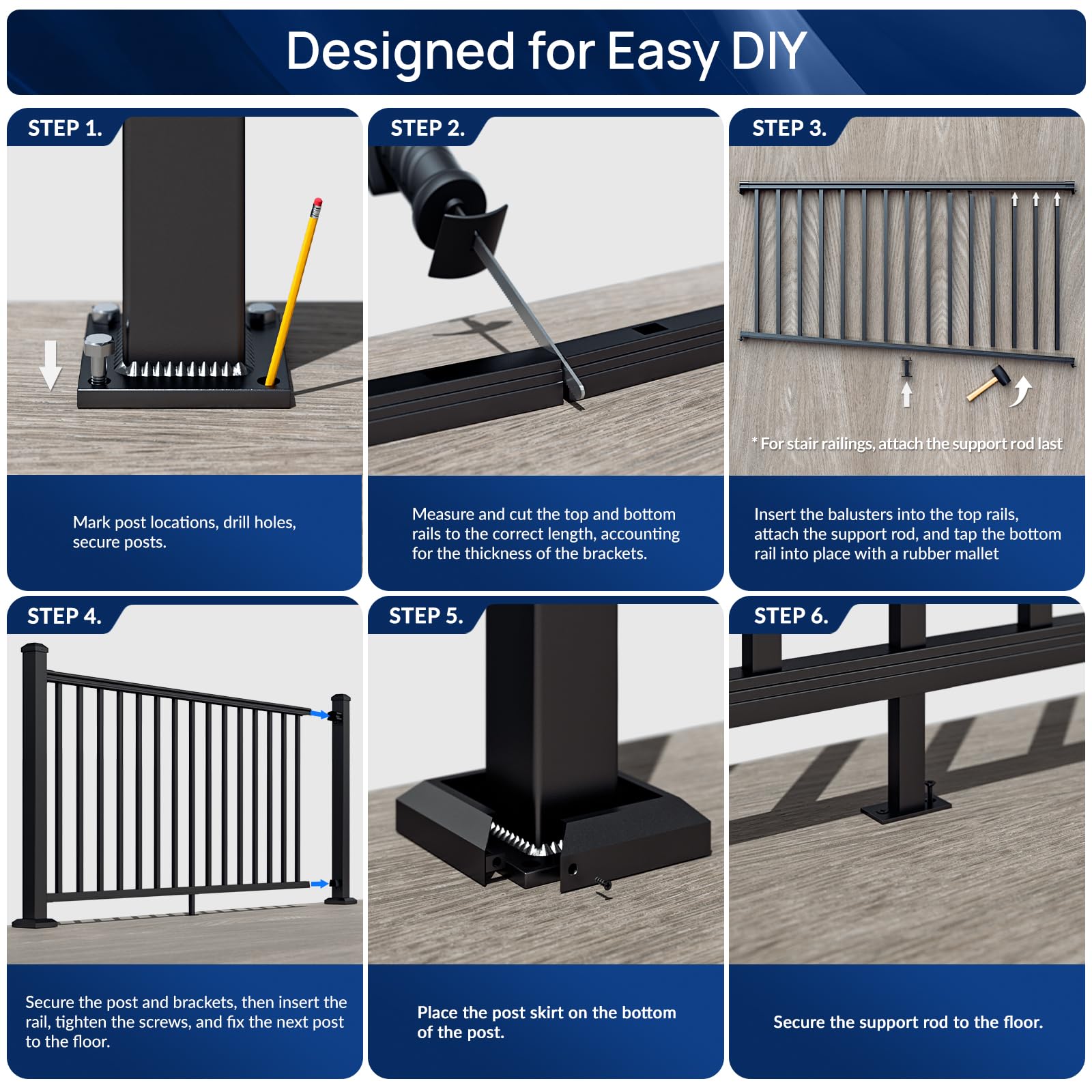 Designed for Easy DIY

STEP 1.

Mark post locations, drill holes, secure posts.

STEP 2.

Measure and cut the top and bottom rails to the correct length, accounting for the thickness of the brackets.

STEP 3.

* For stair railings, attach the support rod last

Insert the balusters into the top rails, attach the support rod, and tap the bottom rail into place with a rubber mallet

STEP 4.

Secure the post and brackets, then insert the rail, tighten the screws, and fix the next post to the floor.

STEP 5.

Place the post skirt on the bottom of the post.

STEP 6.

Secure the support rod to the floor.