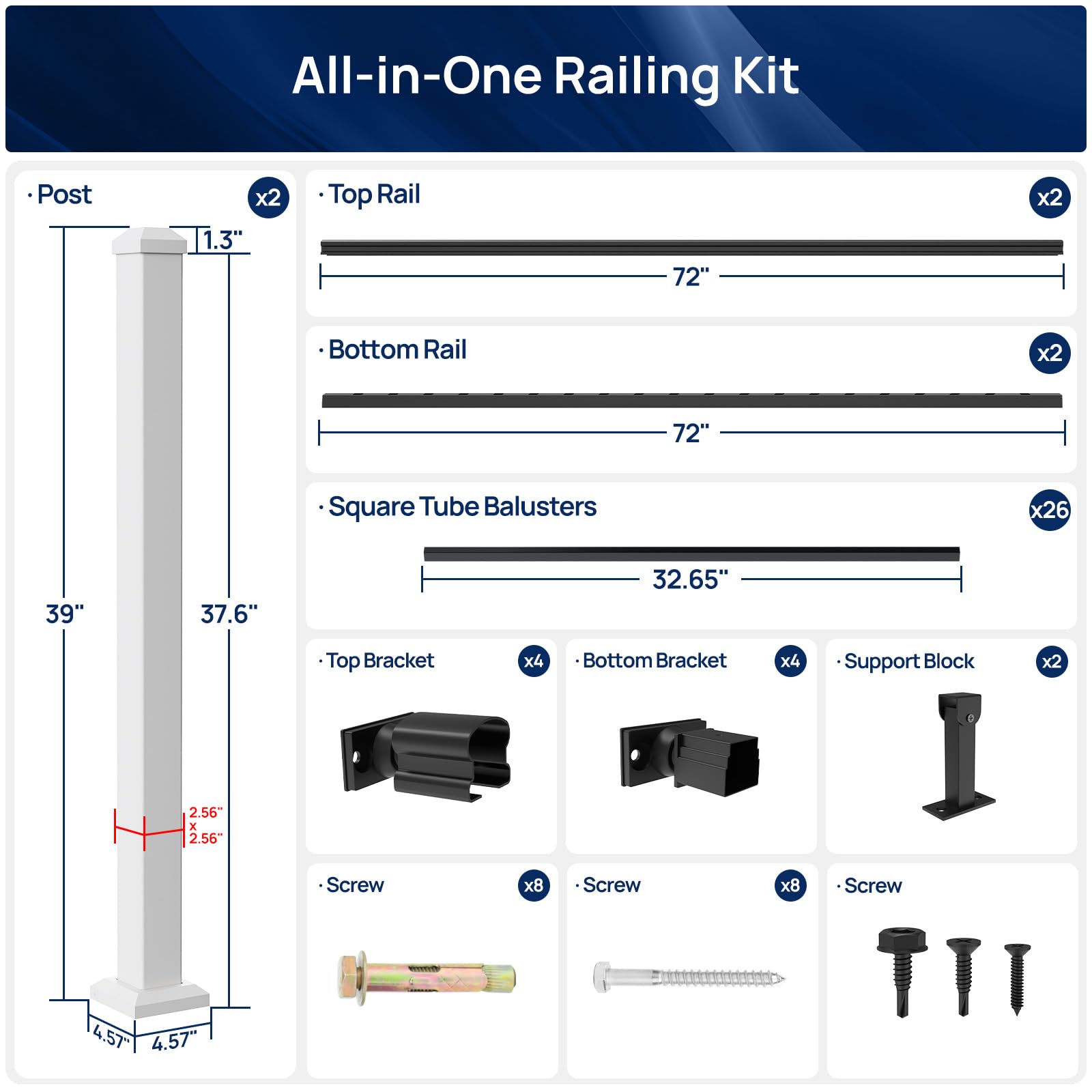 All-in-One Railing Kit

· Post
x2
1.3"
39"
37.6"
2.56"
x
2.56"
4.57"
4.57"

· Top Rail
x2
72"

· Bottom Rail
x2
72"

· Square Tube Balusters
x26
32.65"

· Top Bracket
x4

· Bottom Bracket
x4

· Support Block
x2

· Screw
x8

· Screw
x8

· Screw