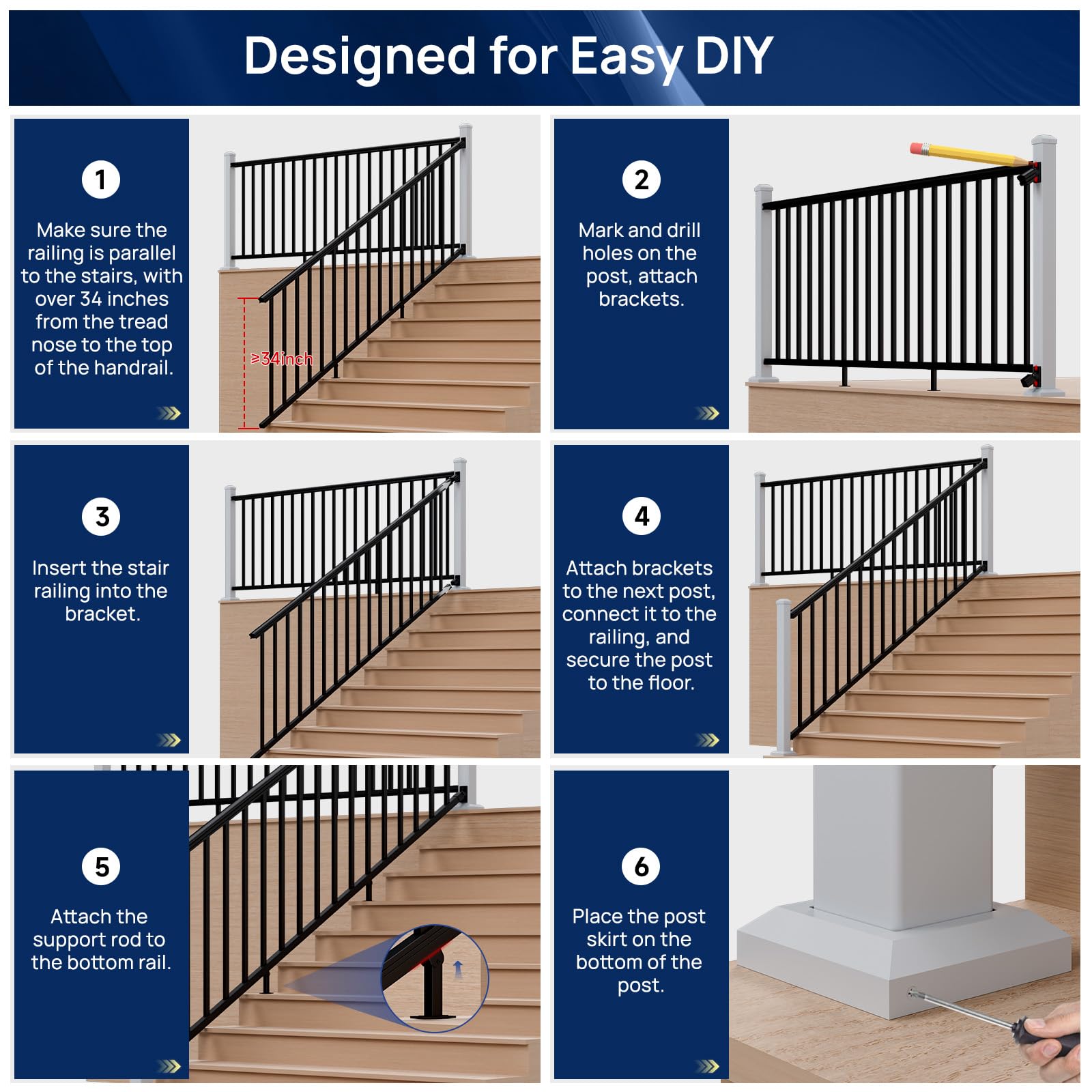 Designed for Easy DIY

1

Make sure the railing is parallel to the stairs, with over 34 inches from the tread nose to the top of the handrail.

≥34inch

2

Mark and drill holes on the post, attach brackets.

3

Insert the stair railing into the bracket.

4

Attach brackets to the next post, connect it to the railing, and secure the post to the floor.

5

Attach the support rod to the bottom rail.

6

Place the post skirt on the bottom of the post.