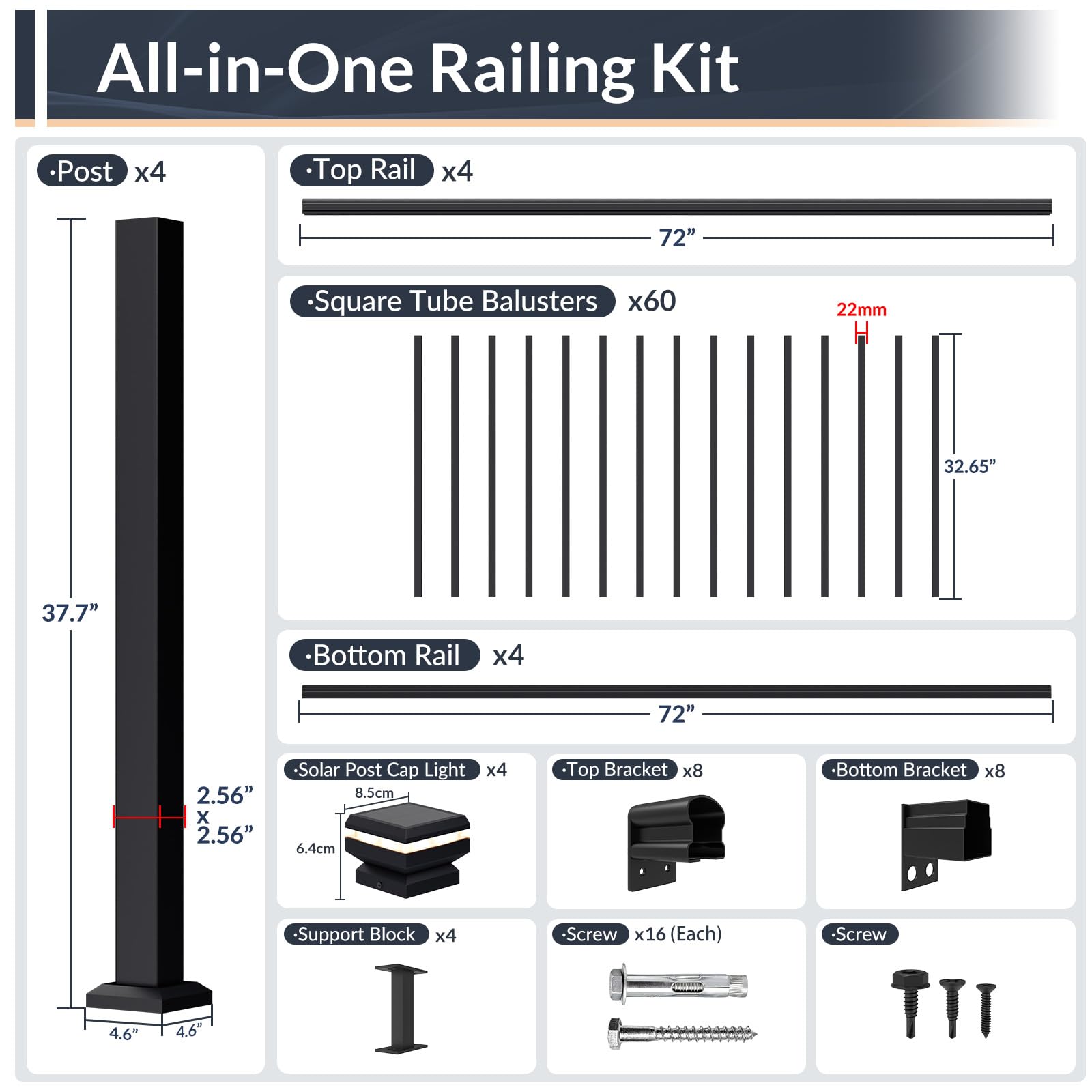 All-in-One Railing Kit

·Post x4

37.7”

2.56” x 2.56”

4.6” 4.6”

·Top Rail x4

72”

·Square Tube Balusters x60

22mm

32.65”

·Bottom Rail x4

72”

·Solar Post Cap Light x4

8.5cm

6.4cm

·Top Bracket x8

·Bottom Bracket x8

·Support Block x4

·Screw x16 (Each)

·Screw