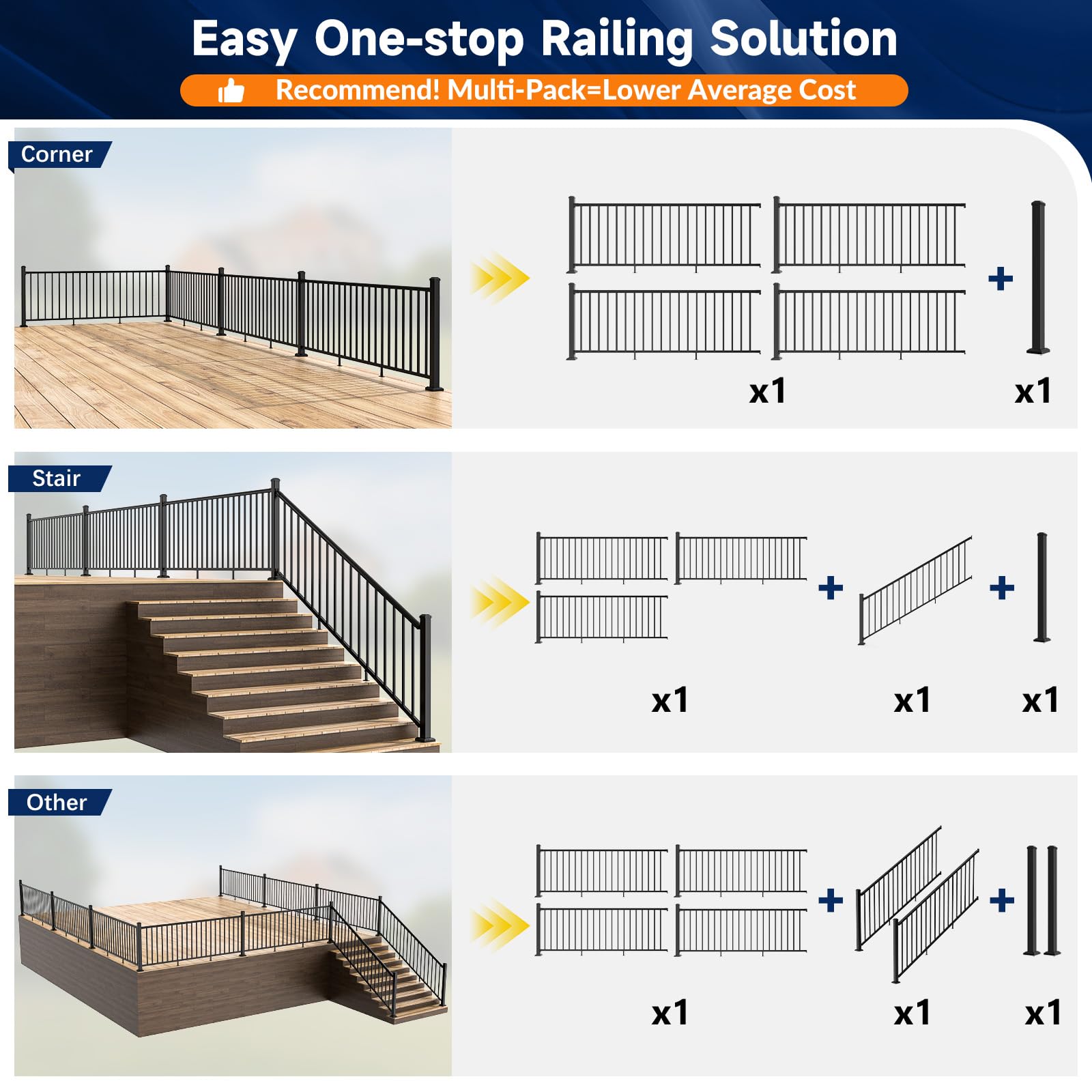 Easy One-stop Railing Solution

Recommend! Multi-Pack=Lower Average Cost

Corner

+

x1

x1

Stair

+

+

x1

x1

x1

Other

+

+

x1

x1

x1